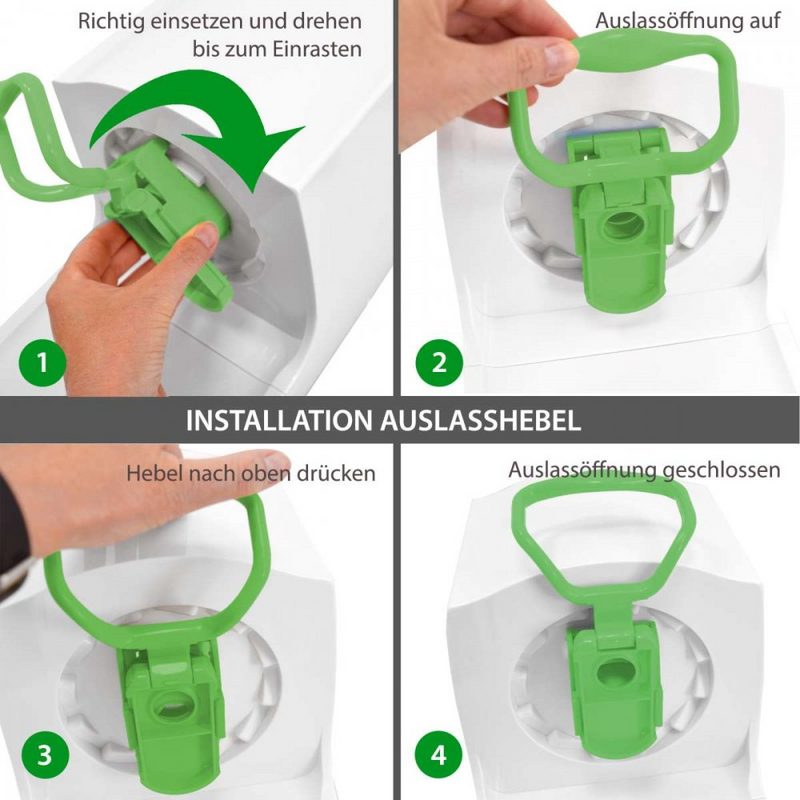 Richtig einsetzen und drehen bis zum Einrasten

1

Auslassöffnung auf

2

INSTALLATION AUSLASSHEBEL

Hebel nach oben drücken

3

Auslassöffnung geschlossen

4