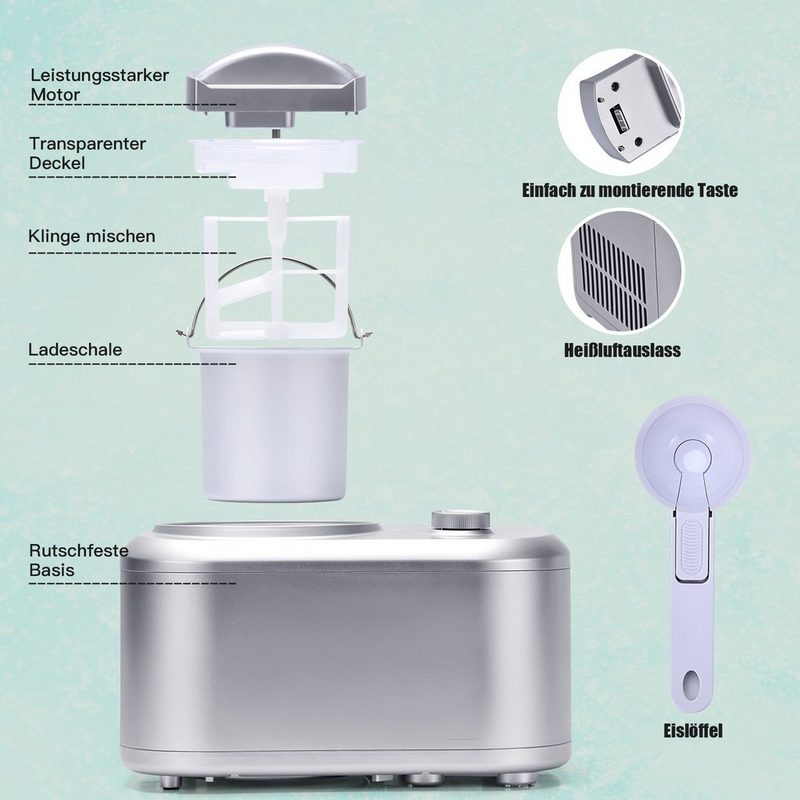 Leistungsstarker Motor

Transparenter Deckel

Klinge mischen

Ladeschale

Rutschfeste Basis

Einfach zu montierende Taste

Heißluftauslass

Eislöffel