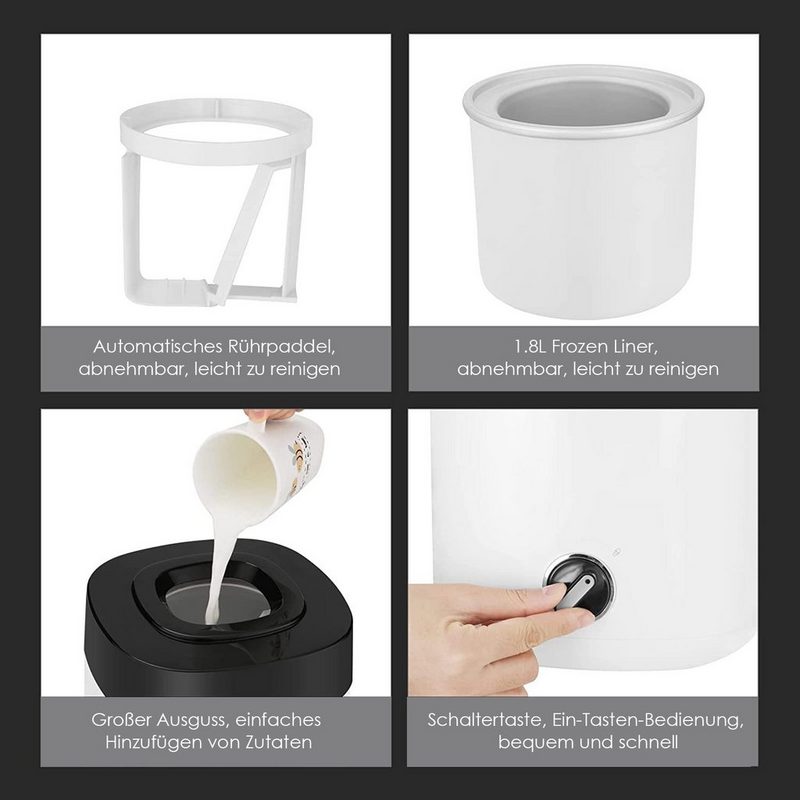 Automatisches Rührpaddel, abnehmbar, leicht zu reinigen

1.8L Frozen Liner, abnehmbar, leicht zu reinigen

Großer Ausguss, einfaches Hinzufügen von Zutaten

Schaltertaste, Ein-Tasten-Bedienung, bequem und schnell