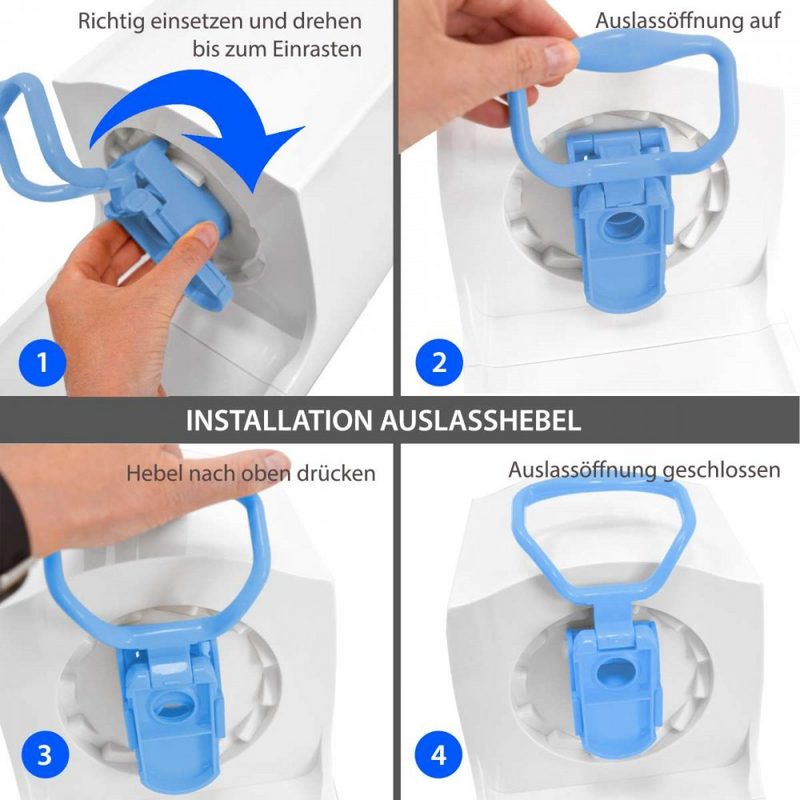 Richtig einsetzen und drehen bis zum Einrasten

1

Auslassöffnung auf

2

INSTALLATION AUSLASSHEBEL

Hebel nach oben drücken

3

Auslassöffnung geschlossen

4