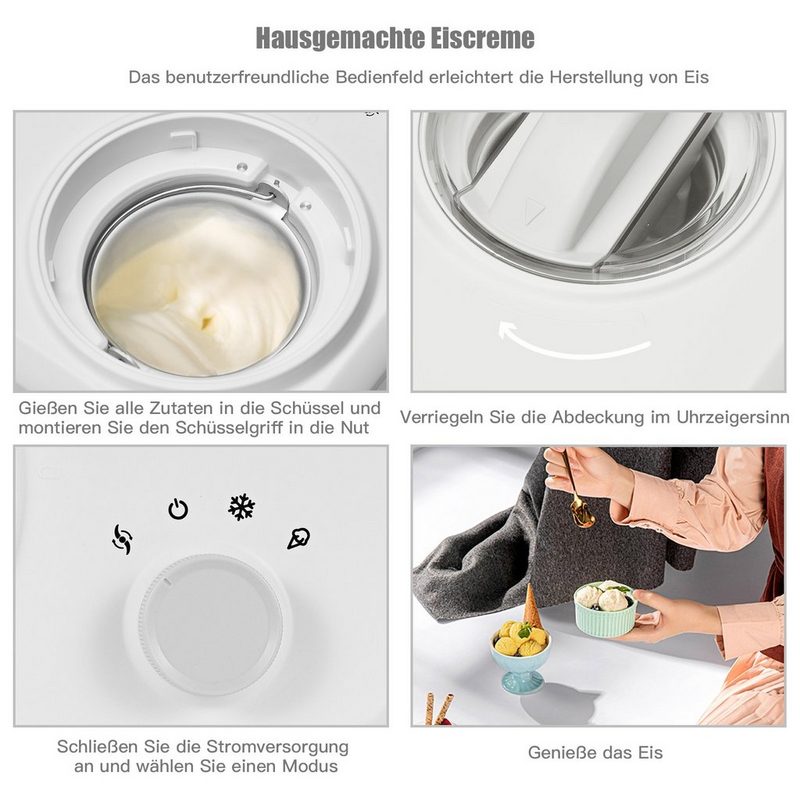 Hausgemachte Eiscreme

Das benutzerfreundliche Bedienfeld erleichtert die Herstellung von Eis

Gießen Sie alle Zutaten in die Schüssel und montieren Sie den Schüsselgriff in die Nut

Verriegeln Sie die Abdeckung im Uhrzeigersinn

Schließen Sie die Stromversorgung an und wählen Sie einen Modus

Genieße das Eis