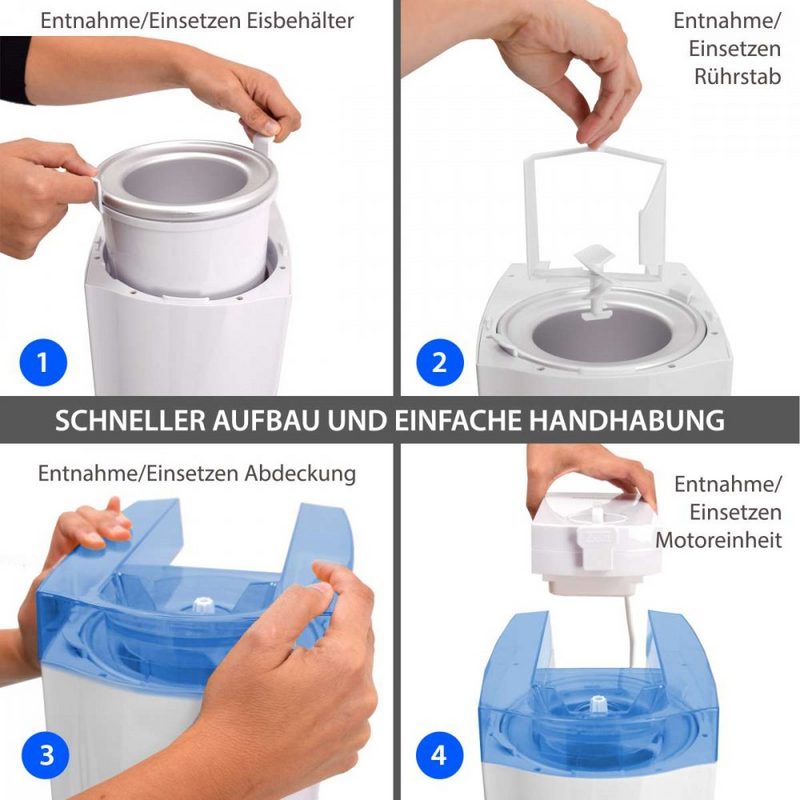 Entnahme/Einsetzen Eisbehälter

1

Entnahme/ Einsetzen Rührstab

2

SCHNELLER AUFBAU UND EINFACHE HANDHABUNG

Entnahme/Einsetzen Abdeckung

3

Entnahme/ Einsetzen Motoreinheit

4