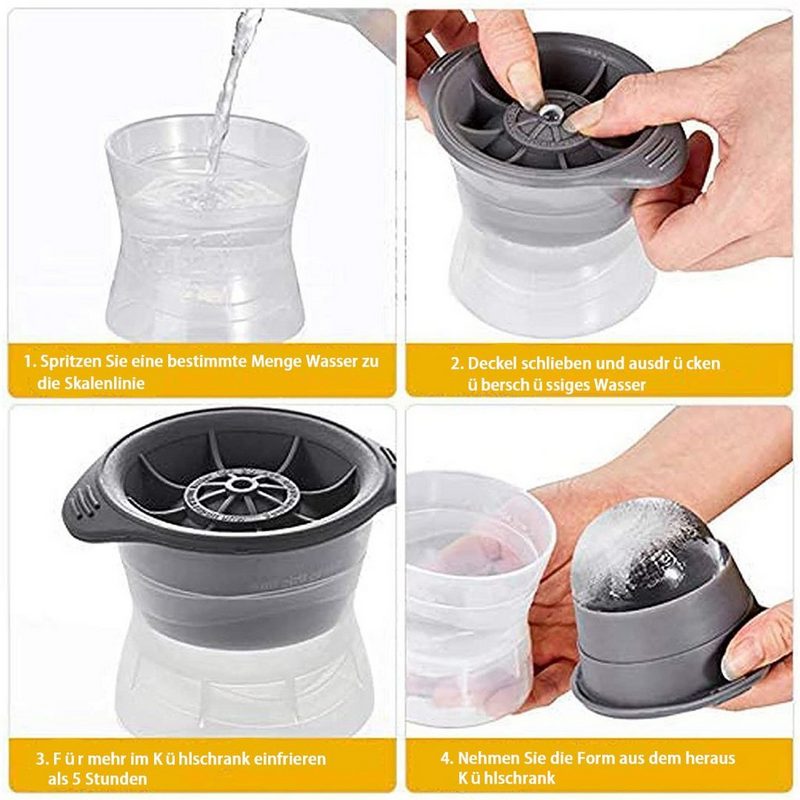 1. Spritzen Sie eine bestimmte Menge Wasser zu die Skalenlinie

2. Deckel schlieben und ausdr ü cken ü bersch ü ssiges Wasser

3. F ü r mehr im K ü hlschrank einfrieren als 5 Stunden

4. Nehmen Sie die Form aus dem heraus K ü hlschrank